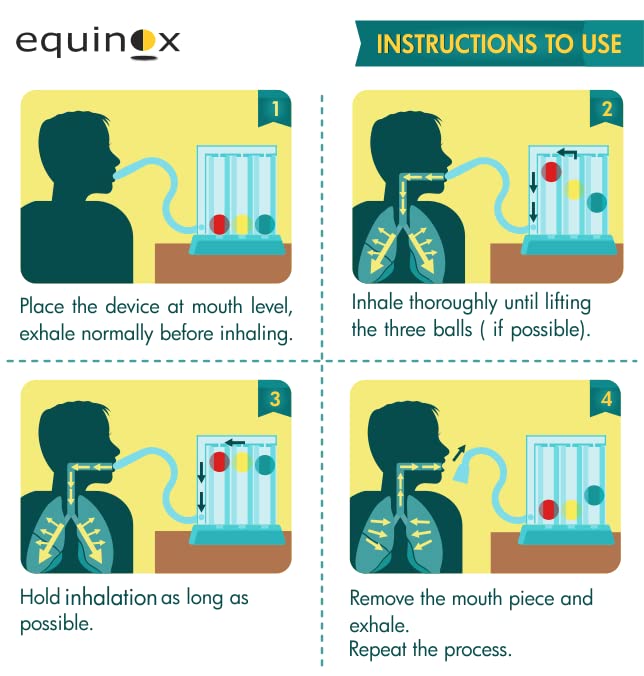 equinox

INSTRUCTIONS TO USE

1

Place the device at mouth level, exhale normally before inhaling.

2

Inhale thoroughly until lifting the three balls ( if possible).

3

Hold inhalation as long as possible.

4

Remove the mouth piece and exhale.
Repeat the process.