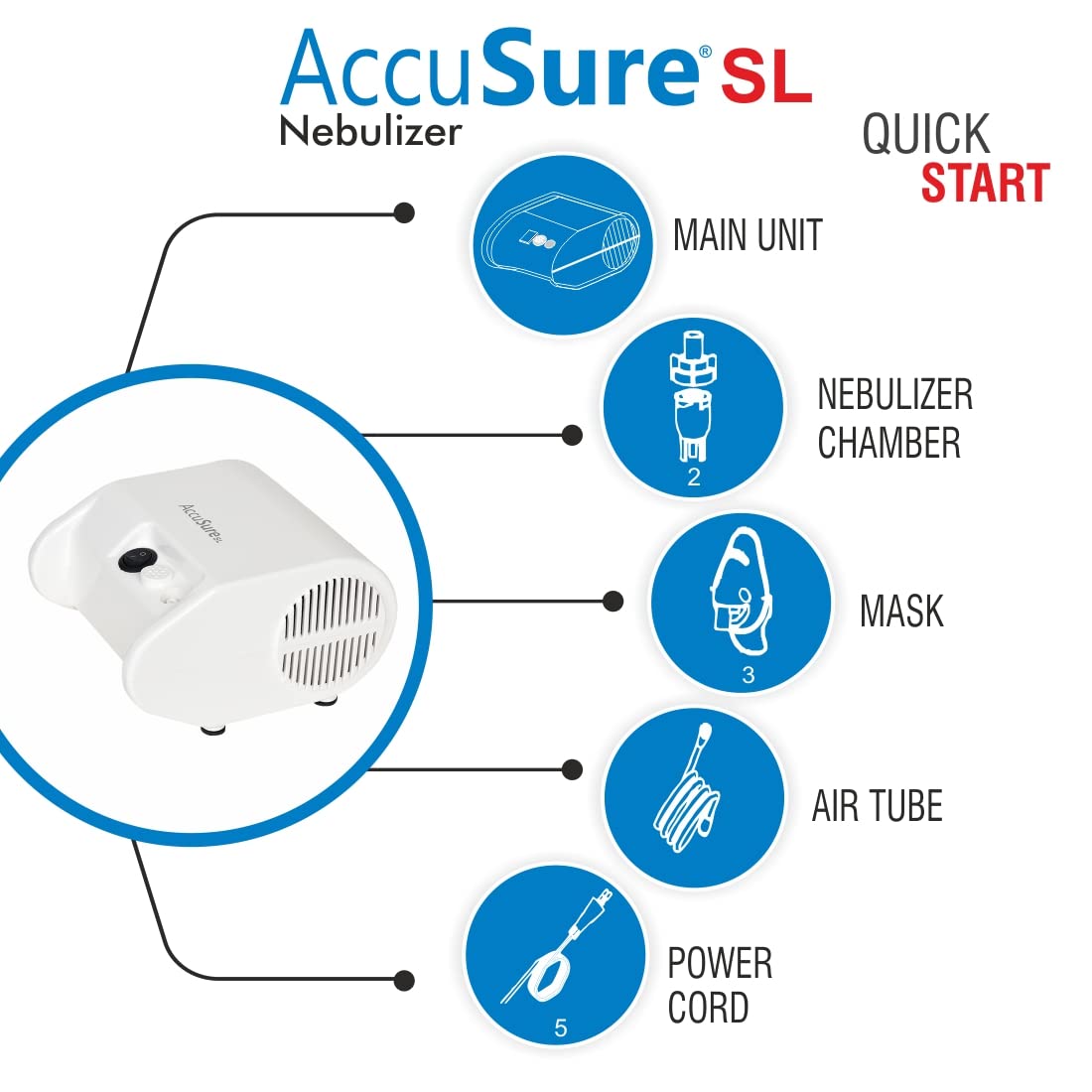 AccuSure® SL
Nebulizer

QUICK START

MAIN UNIT

2
NEBULIZER CHAMBER

3
MASK

AIR TUBE

5
POWER CORD

AccuSure SL