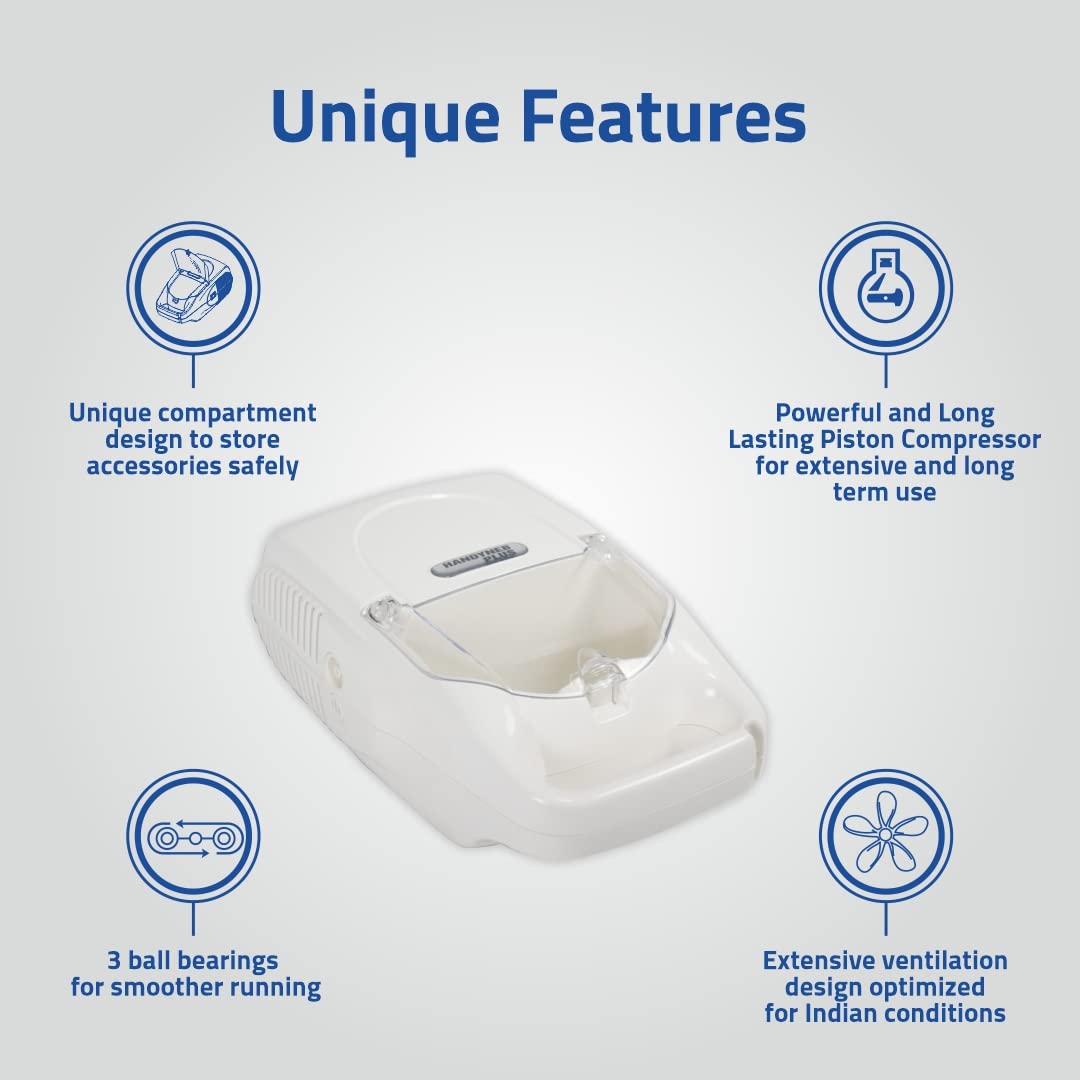 Unique Features

Unique compartment design to store accessories safely

Powerful and Long Lasting Piston Compressor for extensive and long term use

HANDYNEB PLUS

3 ball bearings for smoother running

Extensive ventilation design optimized for Indian conditions