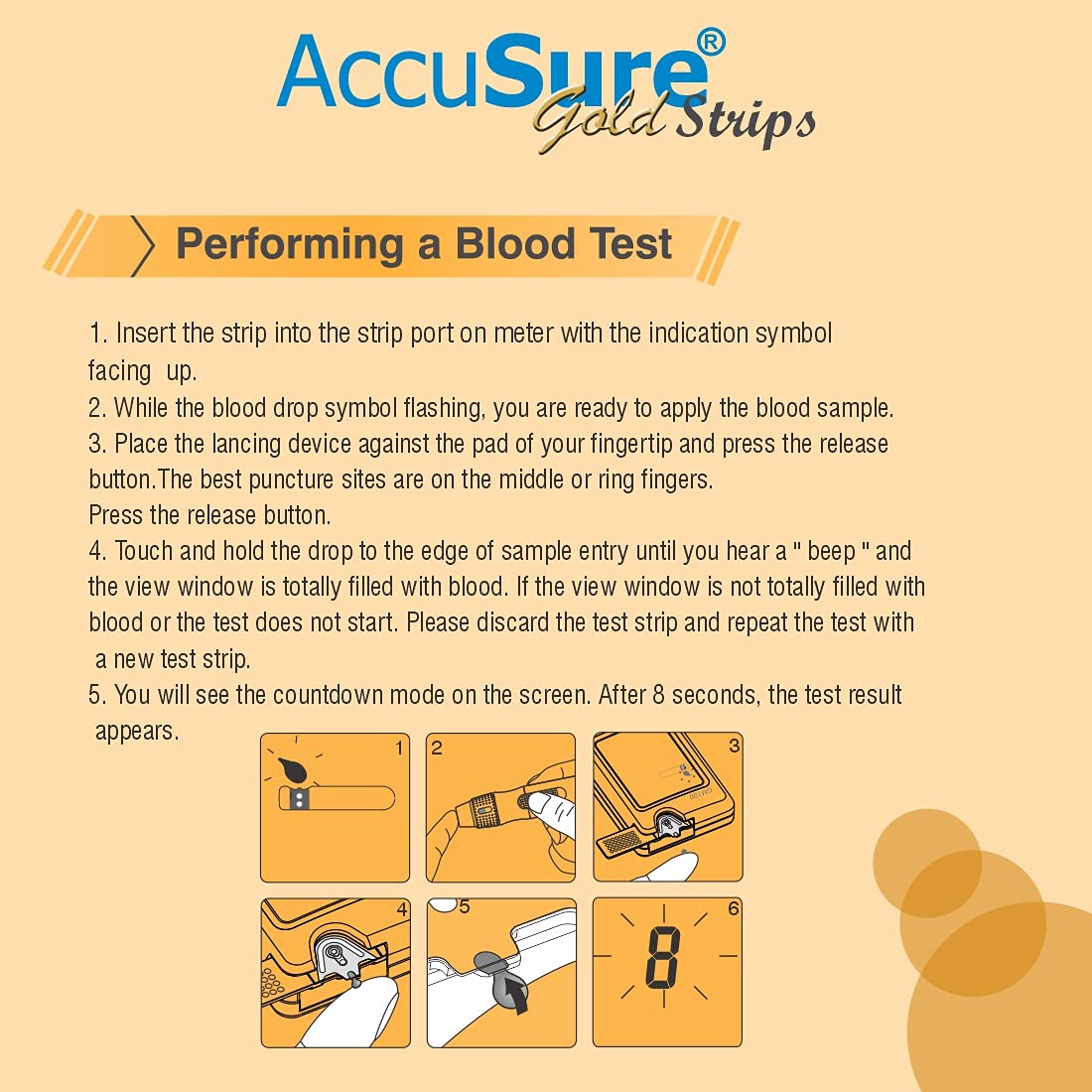 AccuSure®
Gold Strips

Performing a Blood Test

1. Insert the strip into the strip port on meter with the indication symbol facing up.
2. While the blood drop symbol flashing, you are ready to apply the blood sample.
3. Place the lancing device against the pad of your fingertip and press the release button.The best puncture sites are on the middle or ring fingers.
Press the release button.
4. Touch and hold the drop to the edge of sample entry until you hear a " beep " and the view window is totally filled with blood. If the view window is not totally filled with blood or the test does not start. Please discard the test strip and repeat the test with a new test strip.
5. You will see the countdown mode on the screen. After 8 seconds, the test result appears.

1
2
3
4
5
6
8